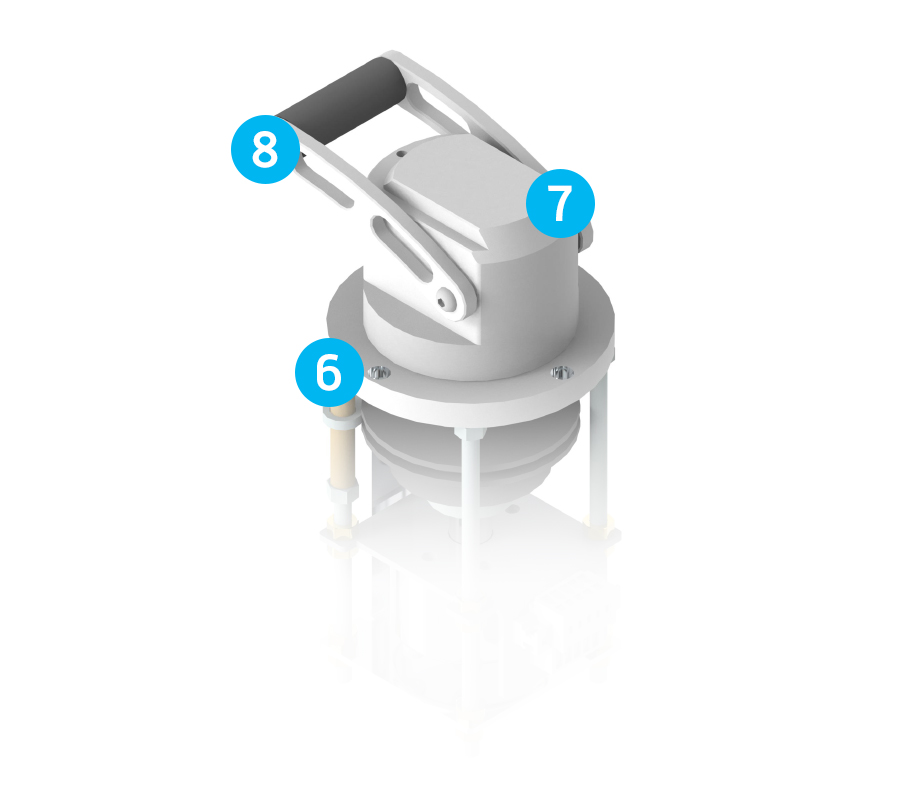 8
7
6